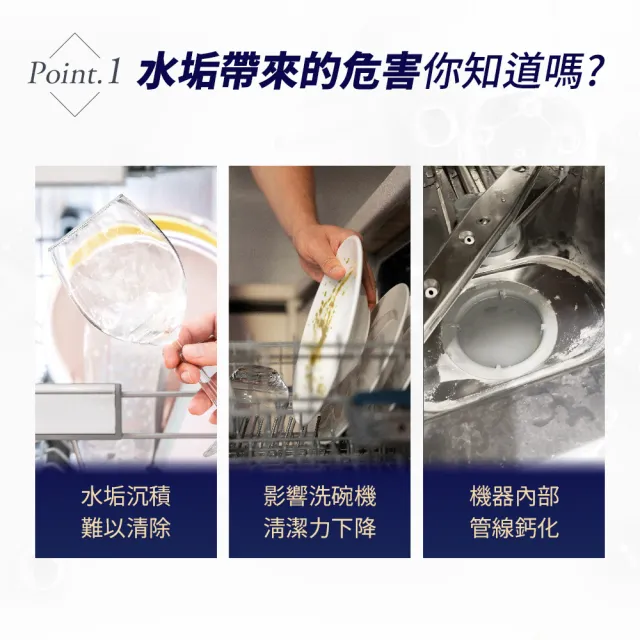 Point.1 水垢帶來的危害你知道嗎?

水垢沉積
難以清除

影響洗碗機
清潔力下降

機器內部
管線鈣化