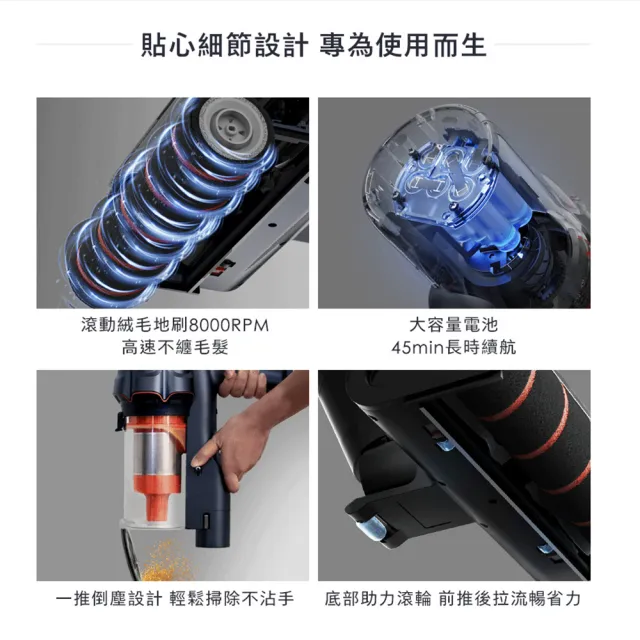 貼心細節設計 專為使用而生

滾動絨毛地刷8000RPM
高速不纏毛髮

大容量電池
45min長時續航

一推倒塵設計 輕鬆掃除不沾手

底部助力滾輪 前推後拉流暢省力