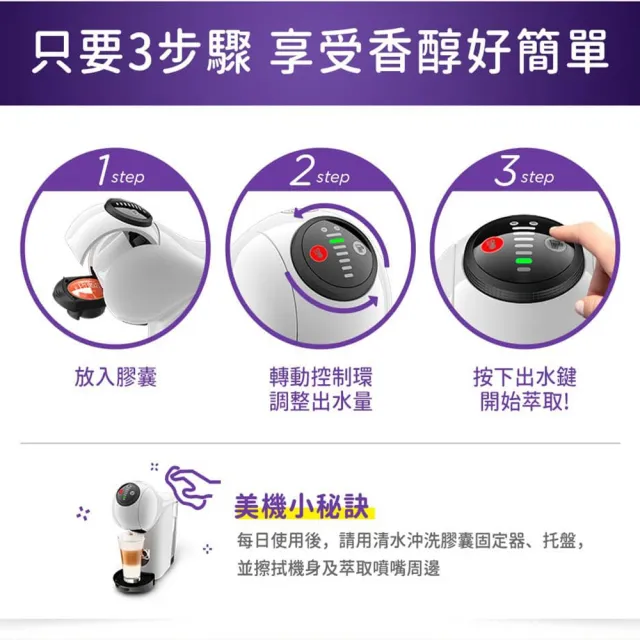 只要3步驟 享受香醇好簡單

1 step

2 step

3 step

放入膠囊

轉動控制環
調整出水量

按下出水鍵
開始萃取!

美機小秘訣

每日使用後，請用清水沖洗膠囊固定器、托盤，並擦拭機身及萃取噴嘴周邊