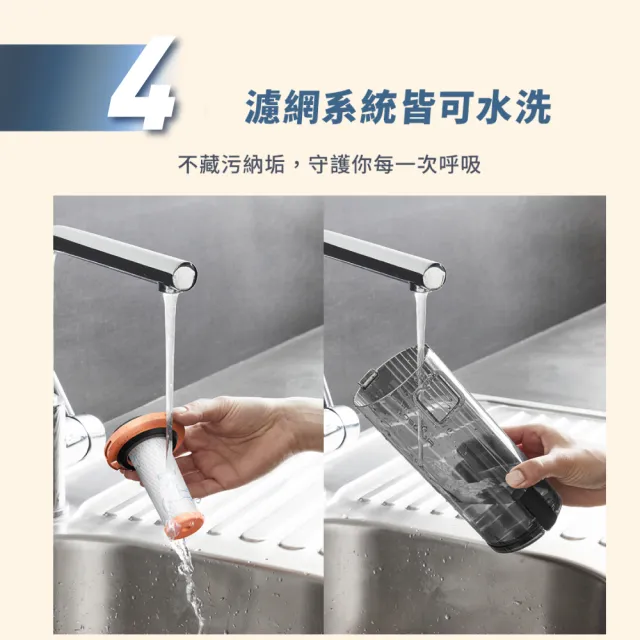 4

濾網系統皆可水洗

不藏污納垢，守護你每一次呼吸