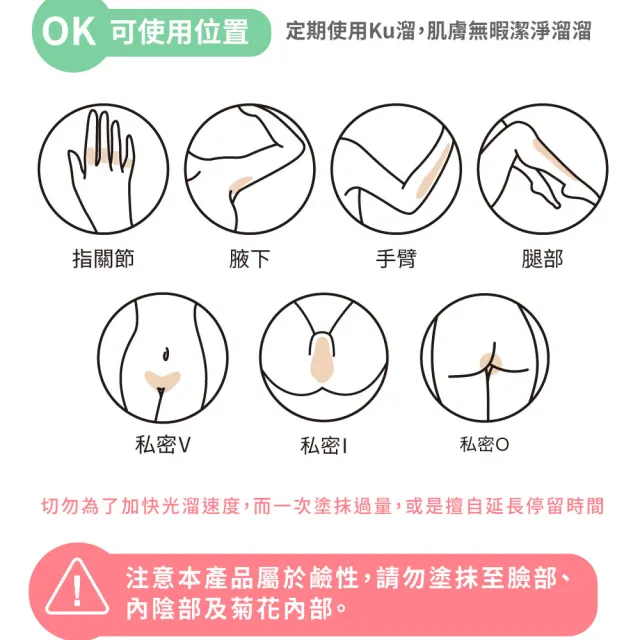 OK 可使用位置

定期使用Ku溜，肌膚無暇潔淨溜溜

指關節

腋下

手臂

腿部

私密V

私密I

私密O

切勿為了加快光溜速度，而一次塗抹過量，或是擅自延長停留時間

!

注意本產品屬於鹼性，請勿塗抹至臉部、內陰部及菊花內部。