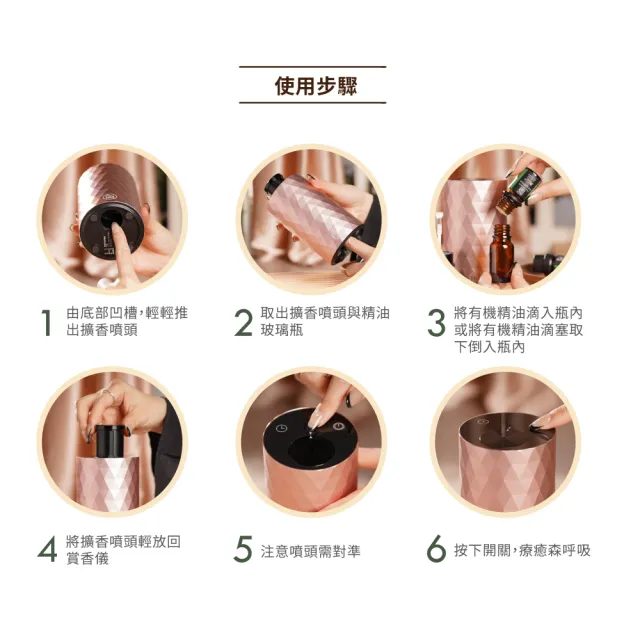 使用步驟

1 由底部凹槽，輕輕推出擴香噴頭

2 取出擴香噴頭與精油玻璃瓶

3 將有機精油滴入瓶內或將有機精油滴塞取下倒入瓶內

4 將擴香噴頭輕放回賞香儀

5 注意噴頭需對準

6 按下開關，療癒森呼吸