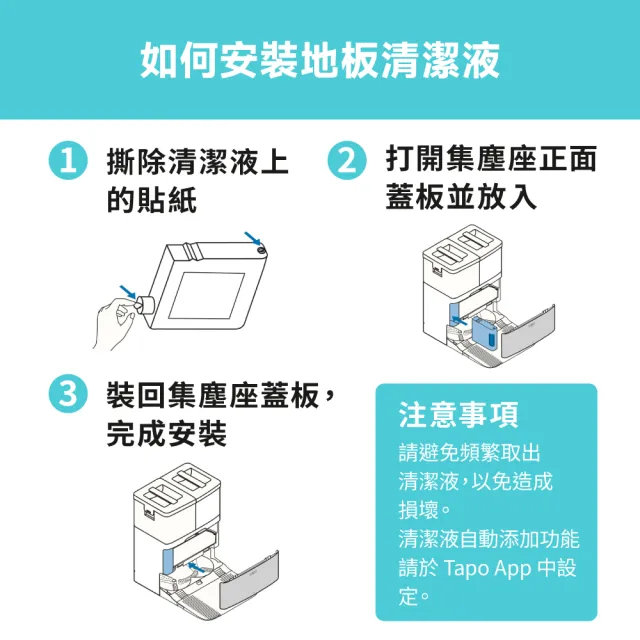 如何安裝地板清潔液

1 撕除清潔液上的貼紙

2 打開集塵座正面蓋板並放入

3 裝回集塵座蓋板，完成安裝

注意事項
請避免頻繁取出清潔液，以免造成損壞。
清潔液自動添加功能請於 Tapo App 中設定。