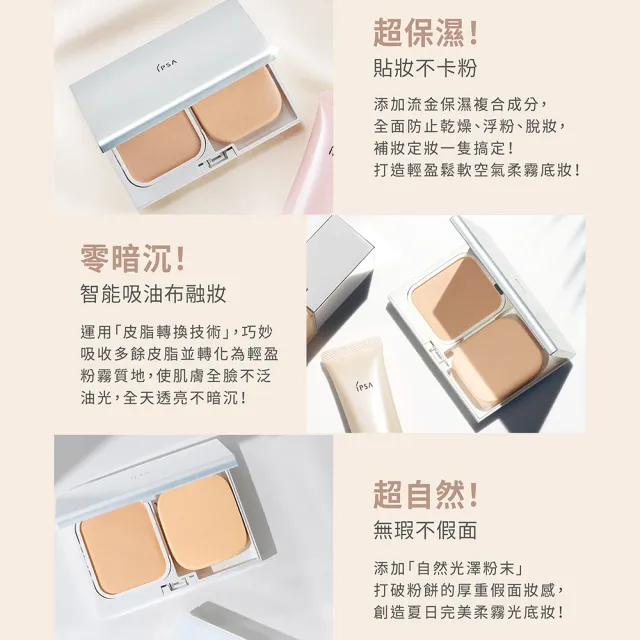 IPSA

超保濕!
貼妝不卡粉

添加流金保濕複合成分,
全面防止乾燥、浮粉、脫妝,
補妝定妝一隻搞定!
打造輕盈鬆軟空氣柔霧底妝!

零暗沉!
智能吸油布融妝

運用「皮脂轉換技術」,巧妙吸收多餘皮脂並轉化為輕盈粉霧質地,使肌膚全臉不泛油光,全天透亮不暗沉!

IPSA

超自然!
無瑕不假面

添加「自然光澤粉末」
打破粉餅的厚重假面妝感,
創造夏日完美柔霧光底妝!