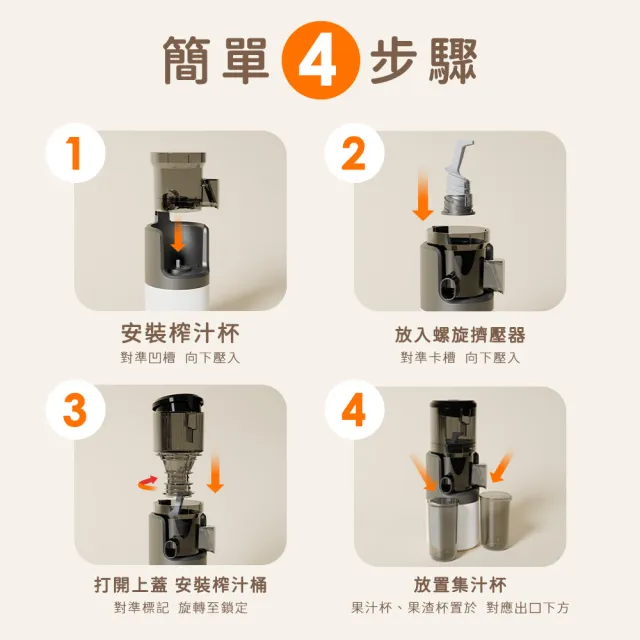 簡單 4 步驟

1

安裝榨汁杯
對準凹槽 向下壓入

2

放入螺旋擠壓器
對準卡槽 向下壓入

3

打開上蓋 安裝榨汁桶
對準標記 旋轉至鎖定

4

放置集汁杯
果汁杯、果渣杯置於 對應出口下方