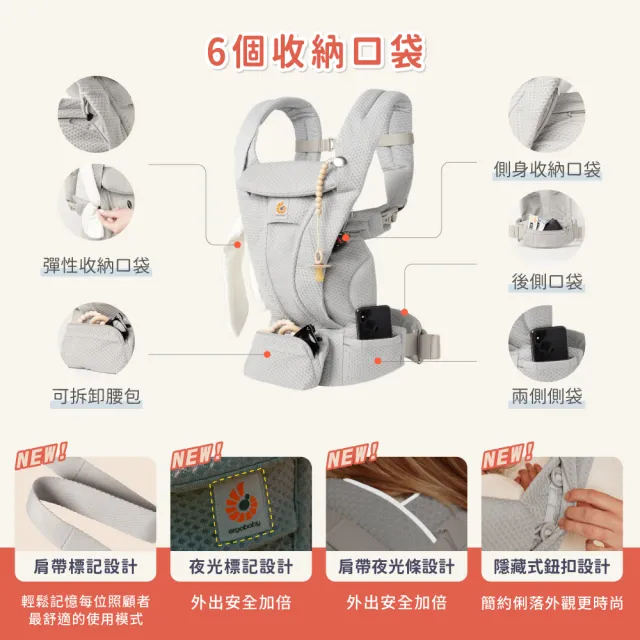 6個收納口袋

彈性收納口袋

可拆卸腰包

側身收納口袋

後側口袋

兩側側袋

NEW!

肩帶標記設計

輕鬆記憶每位照顧者最舒適的使用模式

NEW!

ergobaby

夜光標記設計

外出安全加倍

NEW!

肩帶夜光條設計

外出安全加倍

NEW!

隱藏式鈕扣設計

簡約俐落外觀更時尚