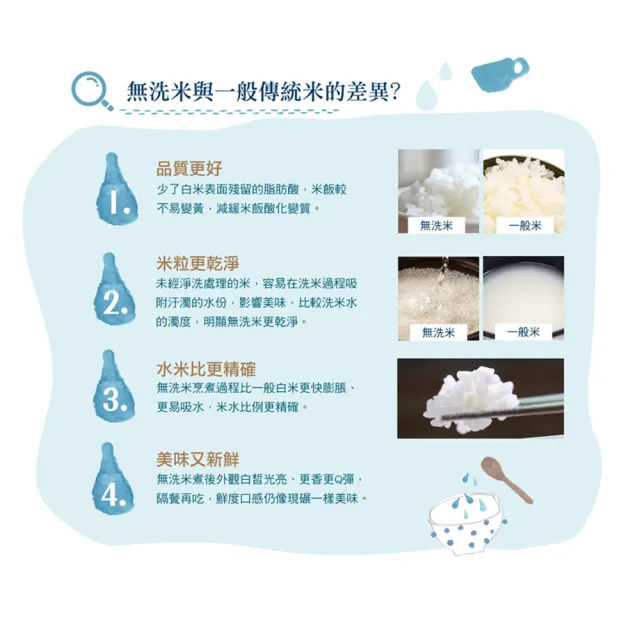 無洗米與一般傳統米的差異?

1.
品質更好
少了白米表面殘留的脂肪酸，米飯較不易變黃，減緩米飯酸化變質。

無洗米
一般米

2.
米粒更乾淨
未經淨洗處理的米，容易在洗米過程吸附汙濁的水份，影響美味，比較洗米水的濁度，明顯無洗米更乾淨。

無洗米
一般米

3.
水米比更精確
無洗米烹煮過程比一般白米更快膨脹、更易吸水，米水比例更精確。

4.
美味又新鮮
無洗米煮後外觀白皙光亮、更香更Q彈，隔餐再吃，鮮度口感仍像現碾一樣美味。