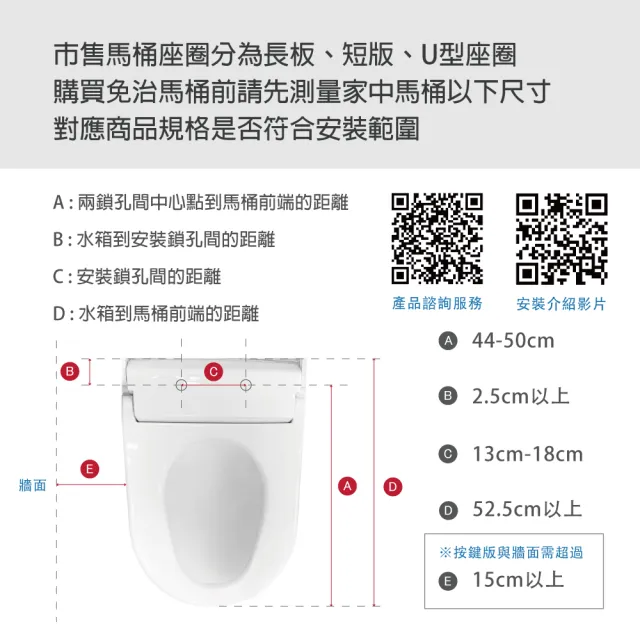 市售馬桶座圈分為長板、短版、U型座圈
購買免治馬桶前請先測量家中馬桶以下尺寸
對應商品規格是否符合安裝範圍

A : 兩鎖孔間中心點到馬桶前端的距離

B : 水箱到安裝鎖孔間的距離

C : 安裝鎖孔間的距離

D : 水箱到馬桶前端的距離

產品諮詢服務

安裝介紹影片

B

C

E

牆面

A

D

A 44-50cm

B 2.5cm以上

C 13cm-18cm

D 52.5cm以上

※按鍵版與牆面需超過
E 15cm以上