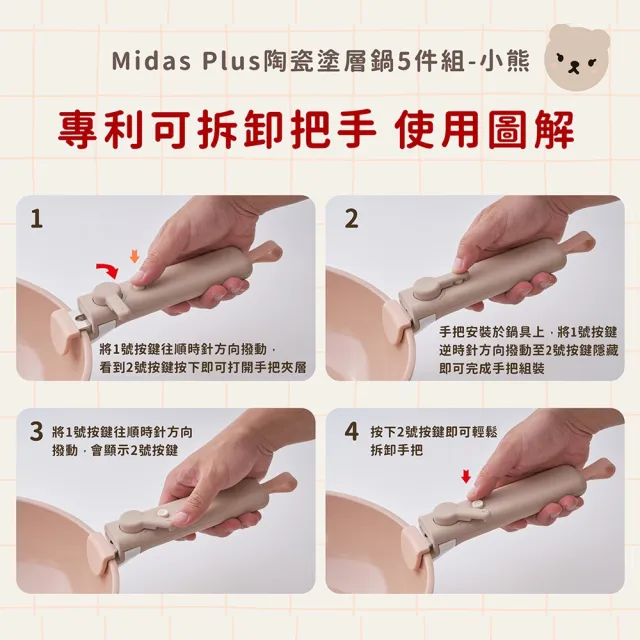 Midas Plus陶瓷塗層鍋5件組-小熊

專利可拆卸把手 使用圖解

1

將1號按鍵往順時針方向撥動，看到2號按鍵按下即可打開手把夾層

2

手把安裝於鍋具上，將1號按鍵逆時針方向撥動至2號按鍵隱藏即可完成手把組裝

3 將1號按鍵往順時針方向撥動，會顯示2號按鍵

4 按下2號按鍵即可輕鬆拆卸手把