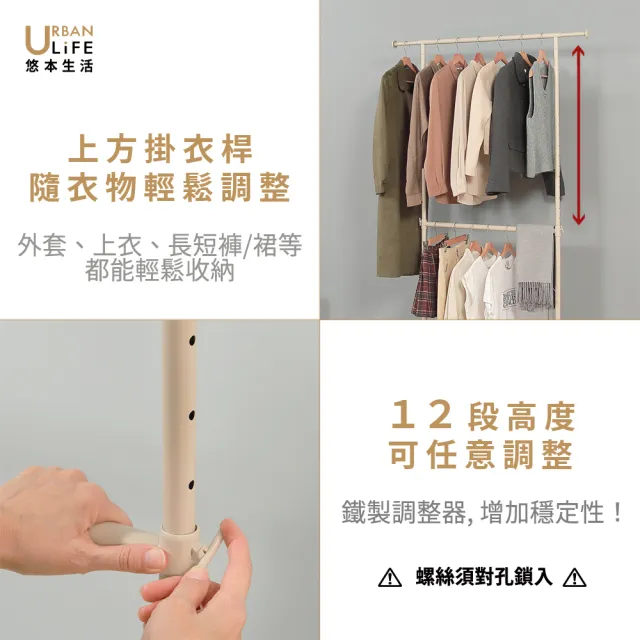 URBAN LiFE
悠本生活

上方掛衣桿
隨衣物輕鬆調整

外套、上衣、長短褲/裙等
都能輕鬆收納

12段高度
可任意調整

鐵製調整器, 增加穩定性！

⚠ 螺絲須對孔鎖入 ⚠