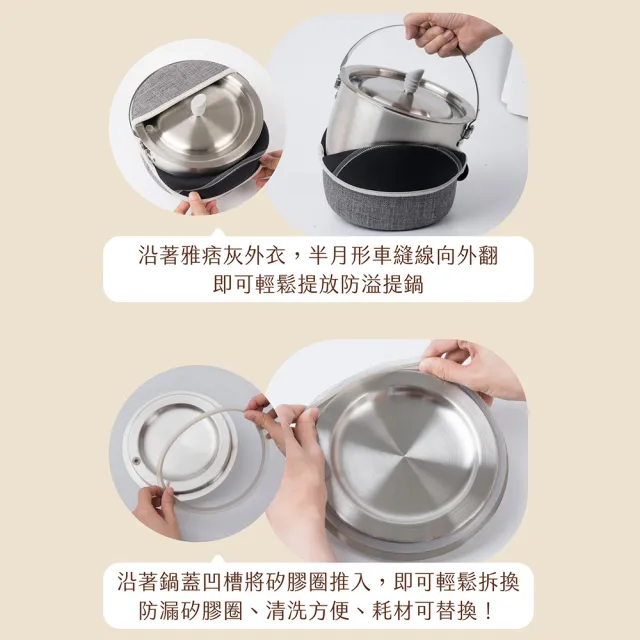 沿著雅痞灰外衣，半月形車縫線向外翻
即可輕鬆提放防溢提鍋

沿著鍋蓋凹槽將矽膠圈推入，即可輕鬆拆換
防漏矽膠圈、清洗方便、耗材可替換！