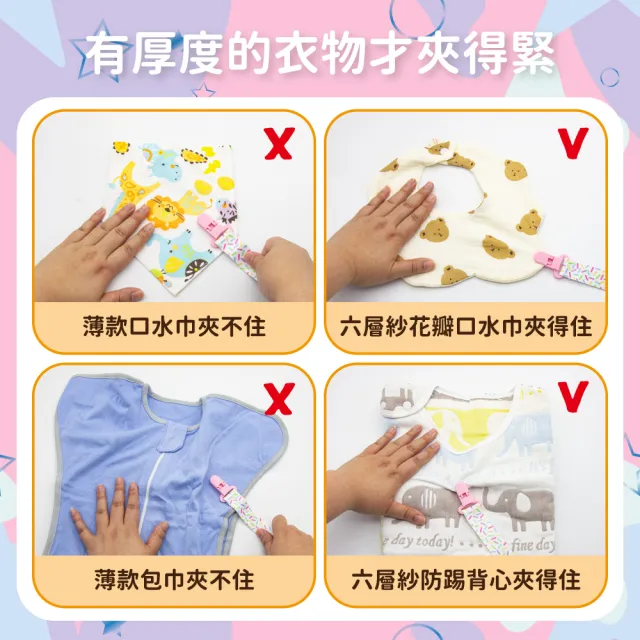 有厚度的衣物才夾得緊

X

薄款口水巾夾不住

V

六層紗花瓣口水巾夾得住

X

薄款包巾夾不住

V

e day today! fine day

六層紗防踢背心夾得住