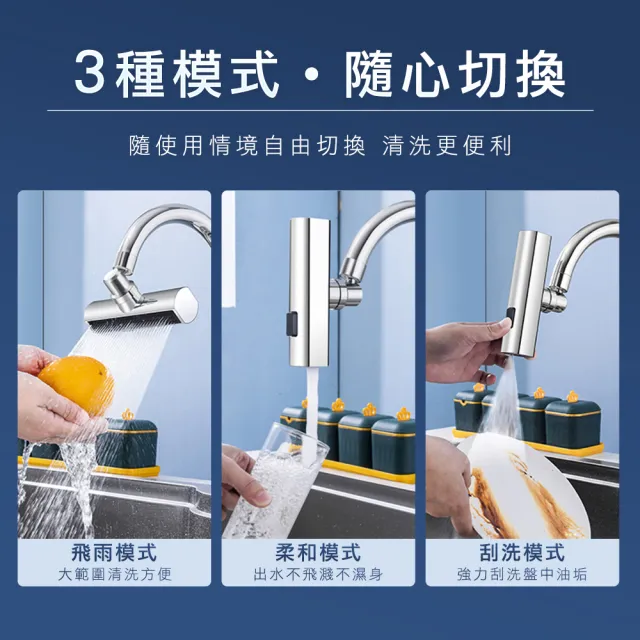 3種模式・隨心切換

隨使用情境自由切換 清洗更便利

飛雨模式
大範圍清洗方便

柔和模式
出水不飛濺不濕身

刮洗模式
強力刮洗盤中油垢