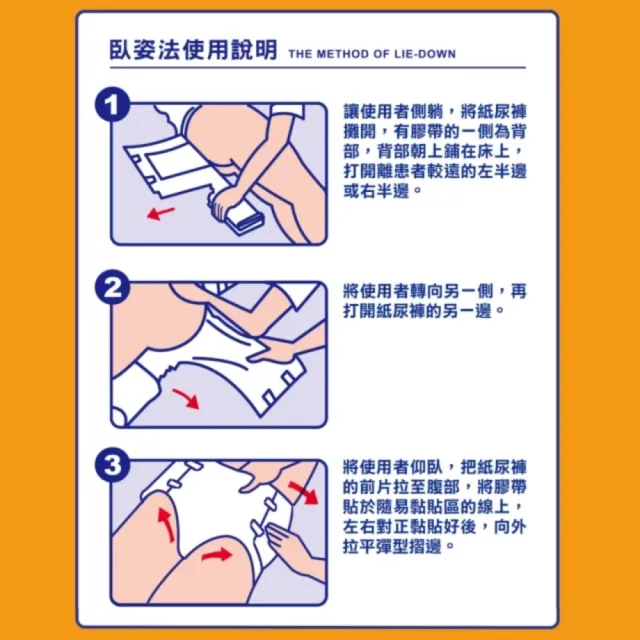 臥姿法使用說明 THE METHOD OF LIE-DOWN

1

讓使用者側躺，將紙尿褲攤開，有膠帶的一側為背部，背部朝上鋪在床上，打開離患者較遠的左半邊或右半邊。

2

將使用者轉向另一側，再打開紙尿褲的另一邊。

3

將使用者仰臥，把紙尿褲的前片拉至腹部，將膠帶貼於隨易黏貼區的線上，左右對正黏貼好後，向外拉平彈型摺邊。