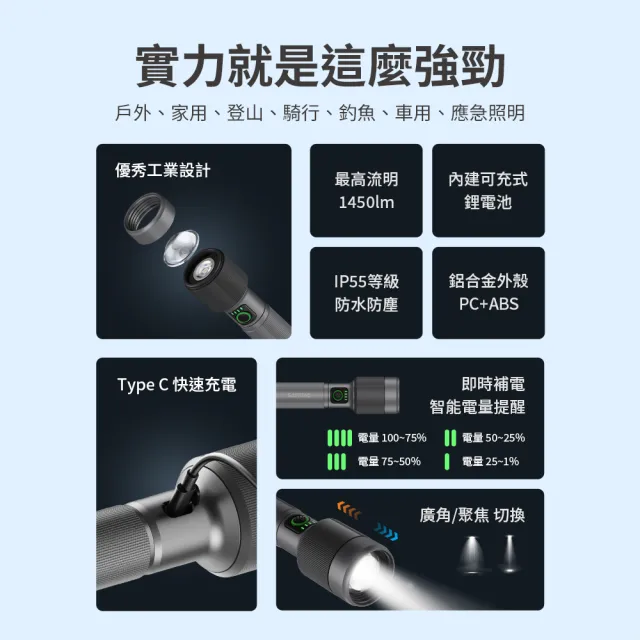 實力就是這麼強勁

戶外、家用、登山、騎行、釣魚、車用、應急照明

優秀工業設計

最高流明
1450lm

內建可充式
鋰電池

IP55等級
防水防塵

鋁合金外殼
PC+ABS

Type C 快速充電

即時補電
智能電量提醒

電量 100~75%
電量 50~25%
電量 75~50%
電量 25~1%

廣角/聚焦 切換