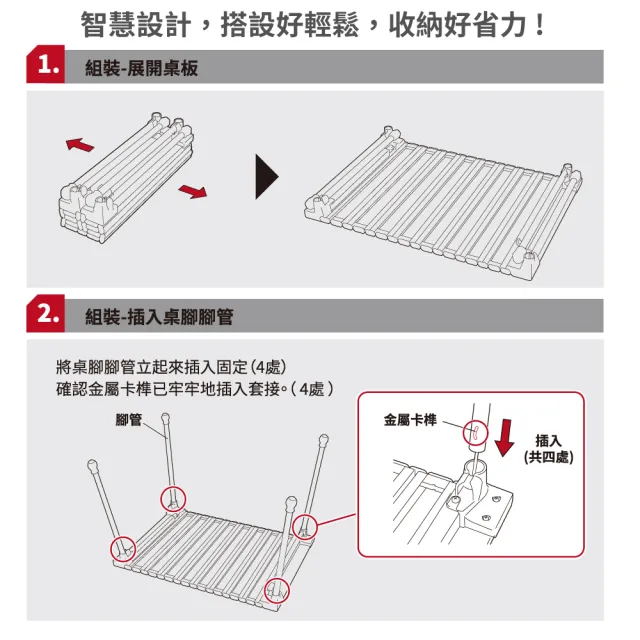 智慧設計，搭設好輕鬆，收納好省力！

1. 組裝-展開桌板

2. 組裝-插入桌腳腳管

將桌腳腳管立起來插入固定(4處)
確認金屬卡榫已牢牢地插入套接。(4處)

腳管

金屬卡榫

插入
(共四處)