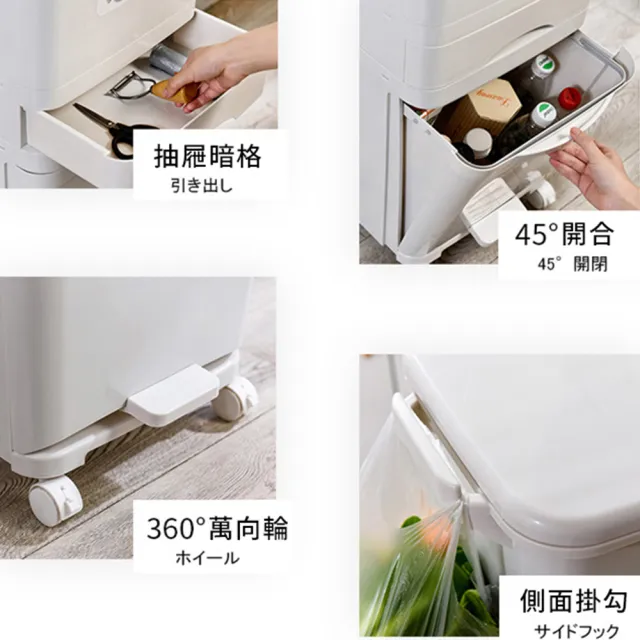 抽屜暗格
引き出し

45°開合
45° 開閉

360°萬向輪
ホイール

側面掛勾
サイドフック