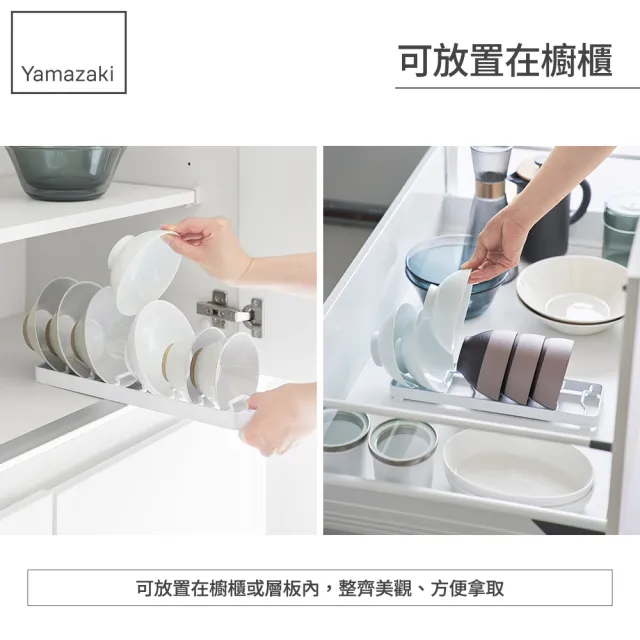 Yamazaki

可放置在櫥櫃

可放置在櫥櫃或層板內，整齊美觀、方便拿取