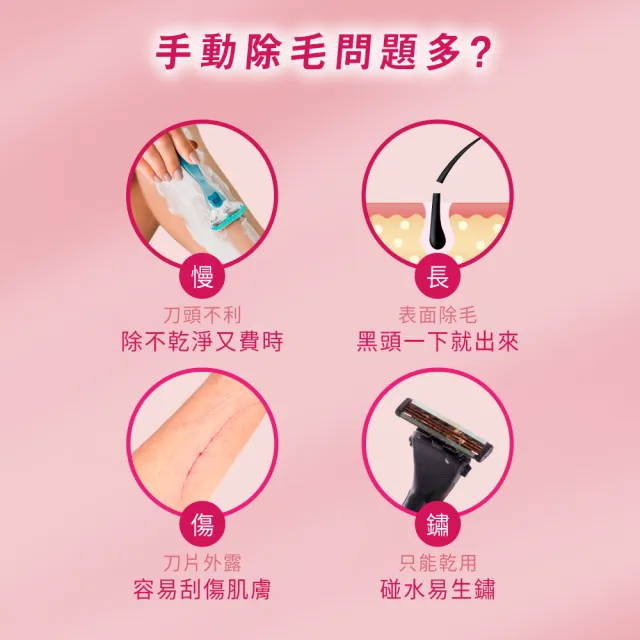 手動除毛問題多?

慢
刀頭不利
除不乾淨又費時

長
表面除毛
黑頭一下就出來

傷
刀片外露
容易刮傷肌膚

鏽
只能乾用
碰水易生鏽