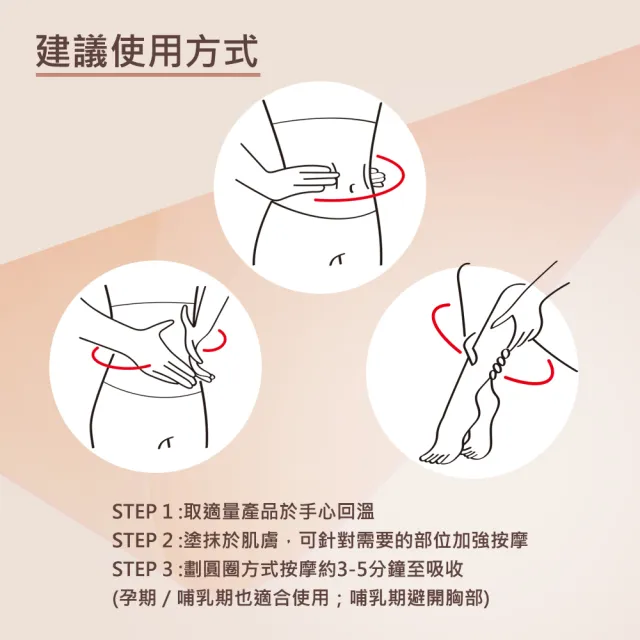 建議使用方式

STEP 1 :取適量產品於手心回溫
STEP 2 :塗抹於肌膚，可針對需要的部位加強按摩
STEP 3 :劃圓圈方式按摩約3-5分鐘至吸收
(孕期 / 哺乳期也適合使用；哺乳期避開胸部)