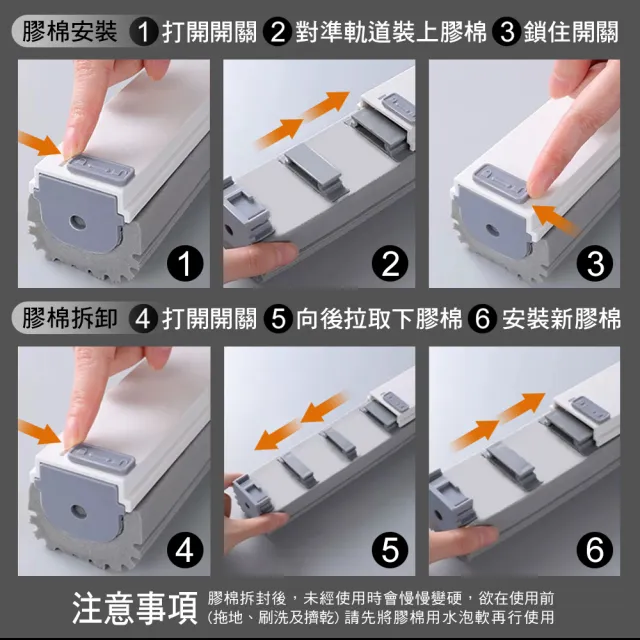 膠棉安裝 1 打開開關 2 對準軌道裝上膠棉 3 鎖住開關

1

2

3

膠棉拆卸 4 打開開關 5 向後拉取下膠棉 6 安裝新膠棉

4

5

6

注意事項 膠棉拆封後，未經使用時會慢慢變硬，欲在使用前 (拖地、刷洗及擠乾) 請先將膠棉用水泡軟再行使用