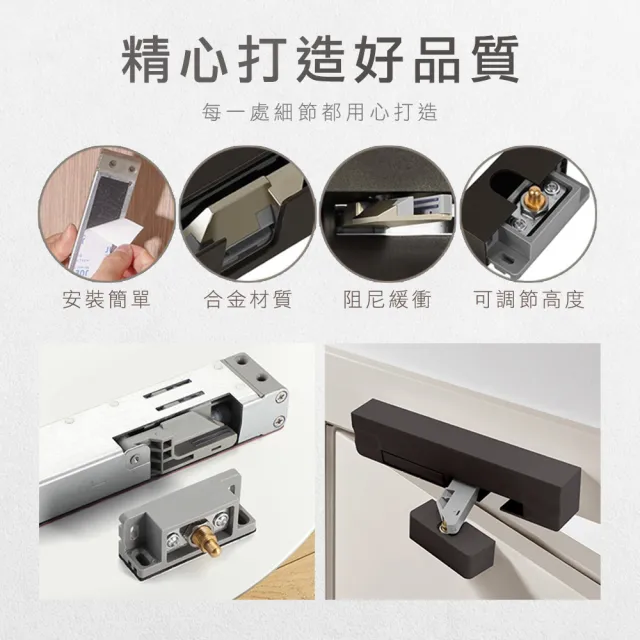 精心打造好品質

每一處細節都用心打造

安裝簡單

合金材質

阻尼緩衝

可調節高度