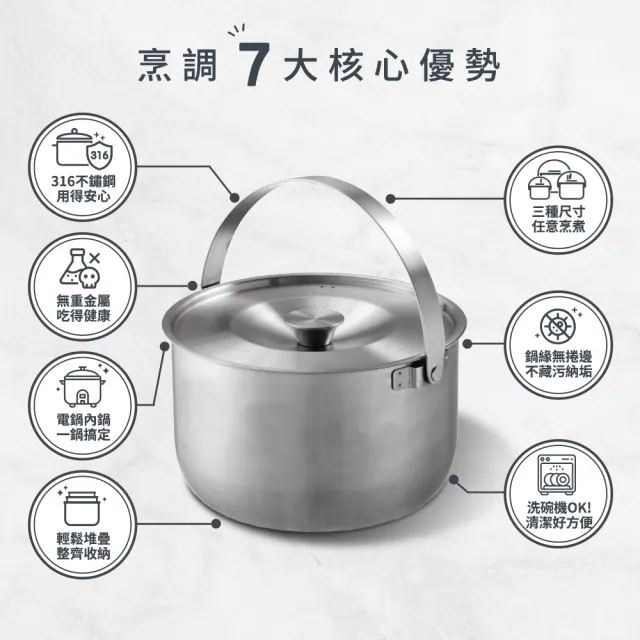 烹調 7 大核心優勢

316

316不鏽鋼
用得安心

無重金屬
吃得健康

電鍋內鍋
一鍋搞定

輕鬆堆疊
整齊收納

三種尺寸
任意烹煮

鍋緣無捲邊
不藏污納垢

洗碗機OK!
清潔好方便