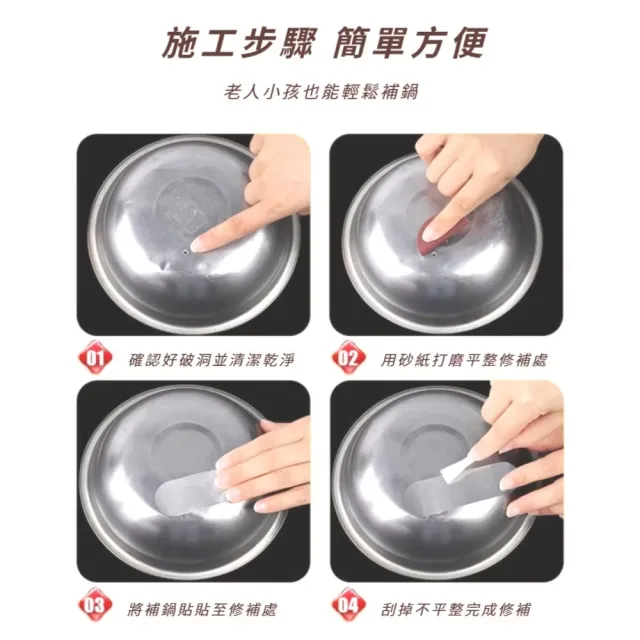 施工步驟 簡單方便

老人小孩也能輕鬆補鍋

01 確認好破洞並清潔乾淨

02 用砂紙打磨平整修補處

03 將補鍋貼貼至修補處

04 刮掉不平整完成修補