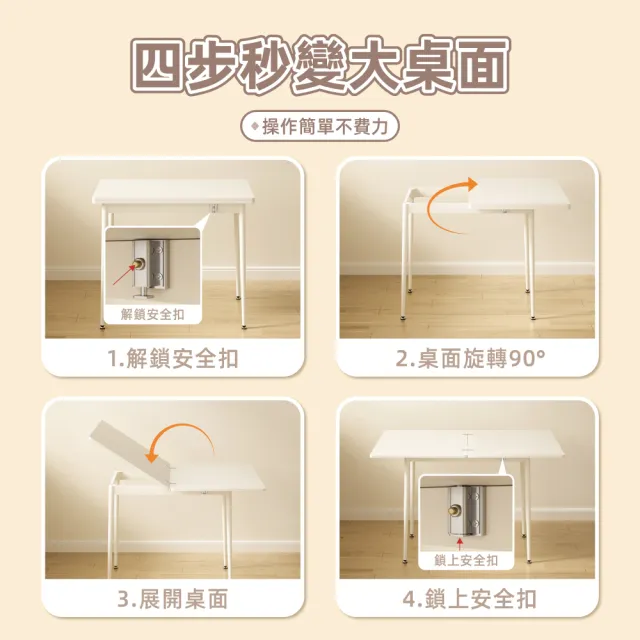 四步秒變大桌面

操作簡單不費力

解鎖安全扣

1.解鎖安全扣

2.桌面旋轉90°

3.展開桌面

鎖上安全扣

4.鎖上安全扣