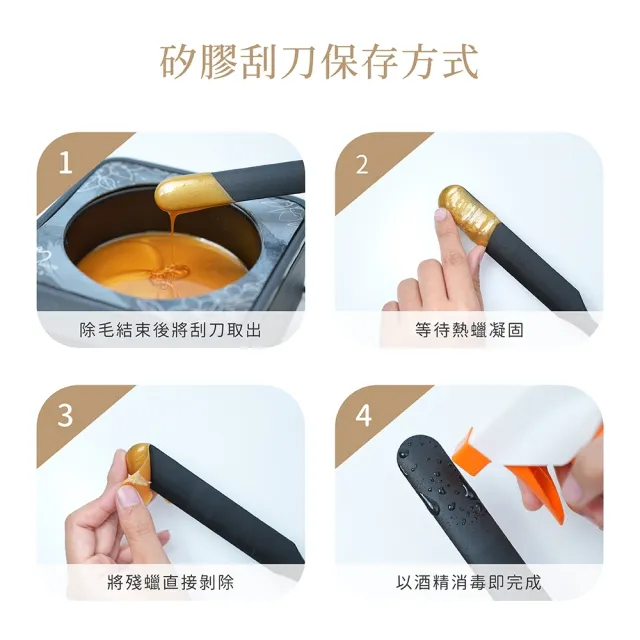 矽膠刮刀保存方式

1

除毛結束後將刮刀取出

2

等待熱蠟凝固

3

將殘蠟直接剝除

4

以酒精消毒即完成