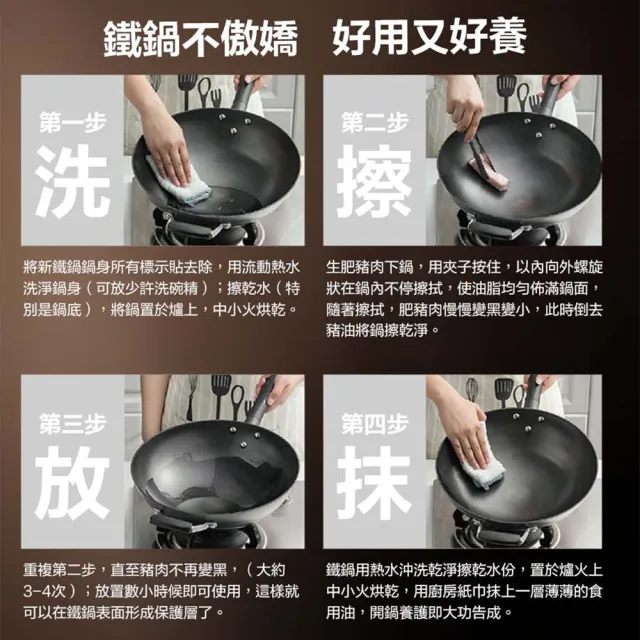 鐵鍋不傲嬌　好用又好養

第一步
洗

將新鐵鍋鍋身所有標示貼去除，用流動熱水洗淨鍋身（可放少許洗碗精）；擦乾水（特別是鍋底），將鍋置於爐上，中小火烘乾。

第二步
擦

生肥豬肉下鍋，用夾子按住，以內向外螺旋狀在鍋內不停擦拭，使油脂均勻佈滿鍋面，隨著擦拭，肥豬肉慢慢變黑變小，此時倒去豬油將鍋擦乾淨。

第三步
放

重複第二步，直至豬肉不再變黑，（大約3-4次）；放置數小時候即可使用，這樣就可以在鐵鍋表面形成保護層了。

第四步
抹

鐵鍋用熱水沖洗乾淨擦乾水份，置於爐火上中小火烘乾，用廚房紙巾抹上一層薄薄的食用油，開鍋養護即大功告成。