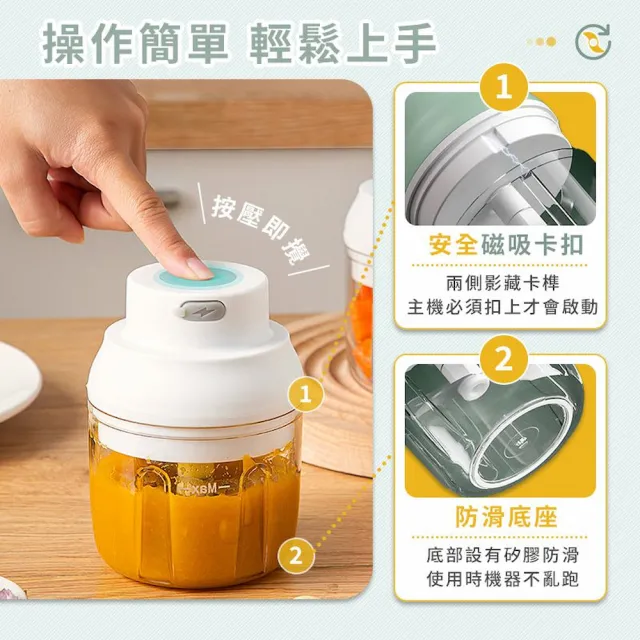 操作簡單 輕鬆上手

按壓即攪

1

2

1

安全磁吸卡扣

兩側影藏卡榫
主機必須扣上才會啟動

2

防滑底座

底部設有矽膠防滑
使用時機器不亂跑