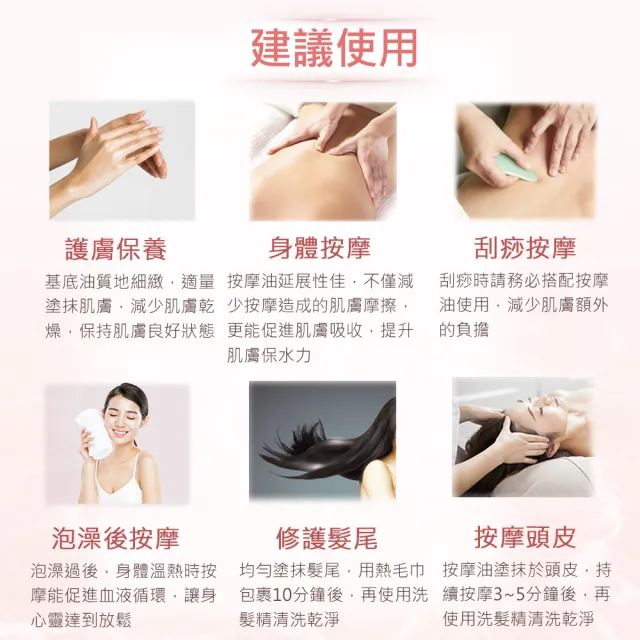 建議使用

護膚保養

基底油質地細緻，適量塗抹肌膚，減少肌膚乾燥，保持肌膚良好狀態

身體按摩

按摩油延展性佳，不僅減少按摩造成的肌膚摩擦，更能促進肌膚吸收，提升肌膚保水力

刮痧按摩

刮痧時請務必搭配按摩油使用，減少肌膚額外的負擔

泡澡後按摩

泡澡過後，身體溫熱時按摩能促進血液循環，讓身心靈達到放鬆

修護髮尾

均勻塗抹髮尾，用熱毛巾包裹10分鐘後，再使用洗髮精清洗乾淨

按摩頭皮

按摩油塗抹於頭皮，持續按摩3~5分鐘後，再使用洗髮精清洗乾淨