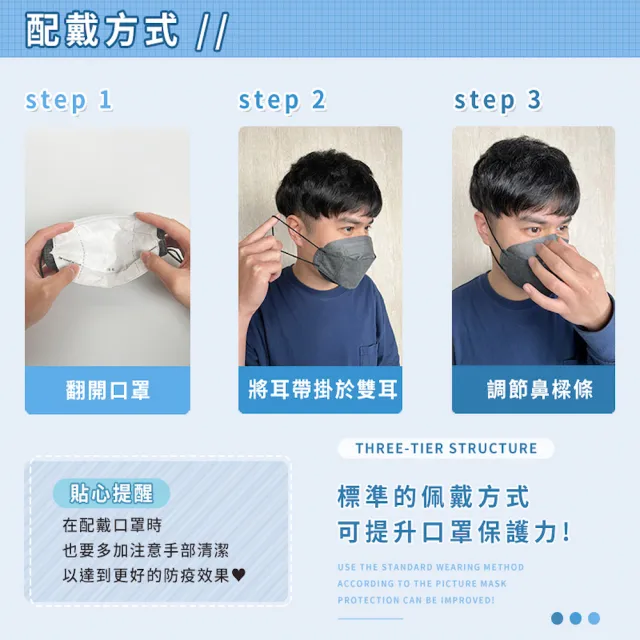 配戴方式 //

step 1

翻開口罩

step 2

將耳帶掛於雙耳

step 3

調節鼻樑條

貼心提醒

在配戴口罩時
也要多加注意手部清潔
以達到更好的防疫效果♥

THREE-TIER STRUCTURE

標準的佩戴方式
可提升口罩保護力!

USE THE STANDARD WEARING METHOD
ACCORDING TO THE PICTURE MASK
PROTECTION CAN BE IMPROVED!