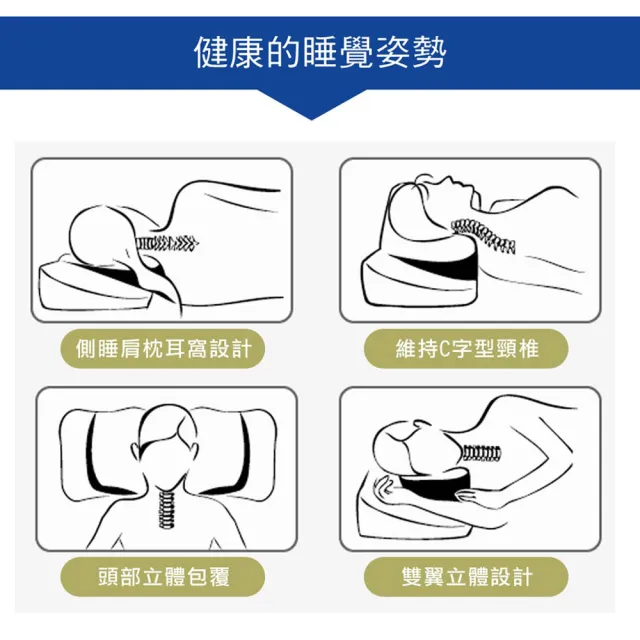 健康的睡覺姿勢

側睡肩枕耳窩設計

維持C字型頸椎

頭部立體包覆

雙翼立體設計