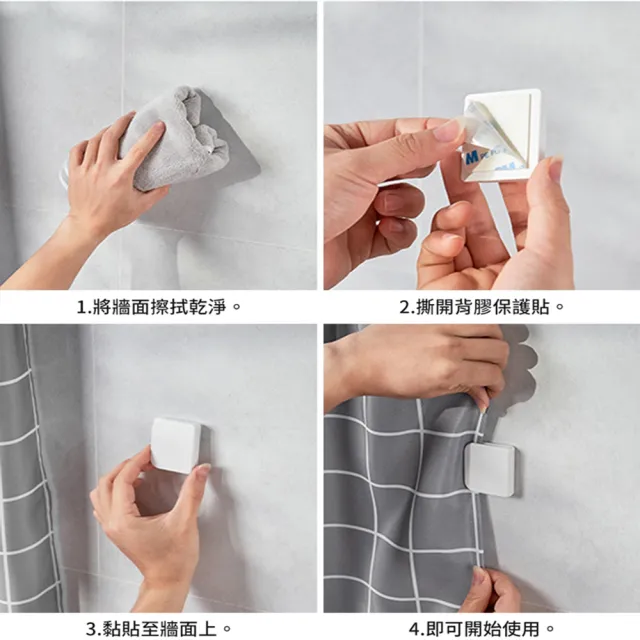 1.將牆面擦拭乾淨。

2.撕開背膠保護貼。

3.黏貼至牆面上。

4.即可開始使用。