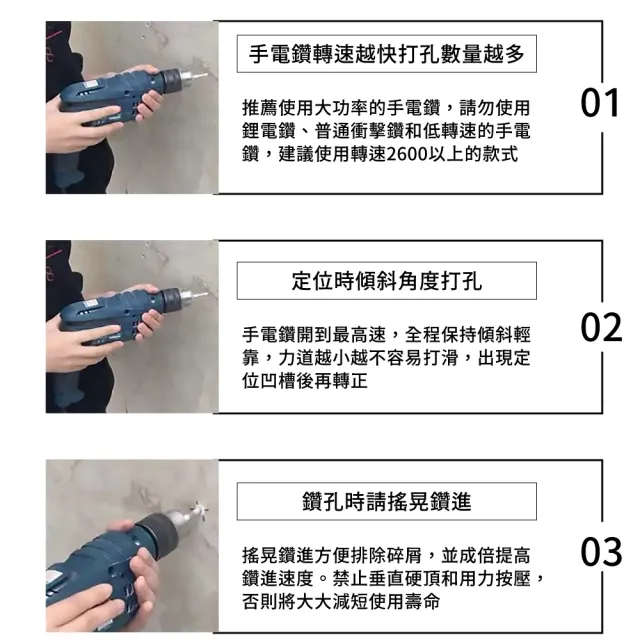 手電鑽轉速越快打孔數量越多

推薦使用大功率的手電鑽，請勿使用鋰電鑽、普通衝擊鑽和低轉速的手電鑽，建議使用轉速2600以上的款式

01

定位時傾斜角度打孔

手電鑽開到最高速，全程保持傾斜輕靠，力道越小越不容易打滑，出現定位凹槽後再轉正

02

鑽孔時請搖晃鑽進

搖晃鑽進方便排除碎屑，並成倍提高鑽進速度。禁止垂直硬頂和用力按壓，否則將大大減短使用壽命

03