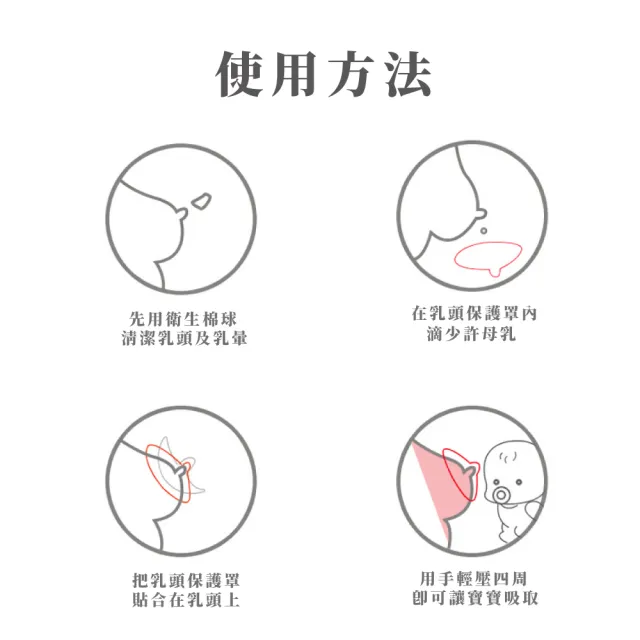 使用方法

先用衛生棉球
清潔乳頭及乳暈

在乳頭保護罩內
滴少許母乳

把乳頭保護罩
貼合在乳頭上

用手輕壓四周
即可讓寶寶吸取