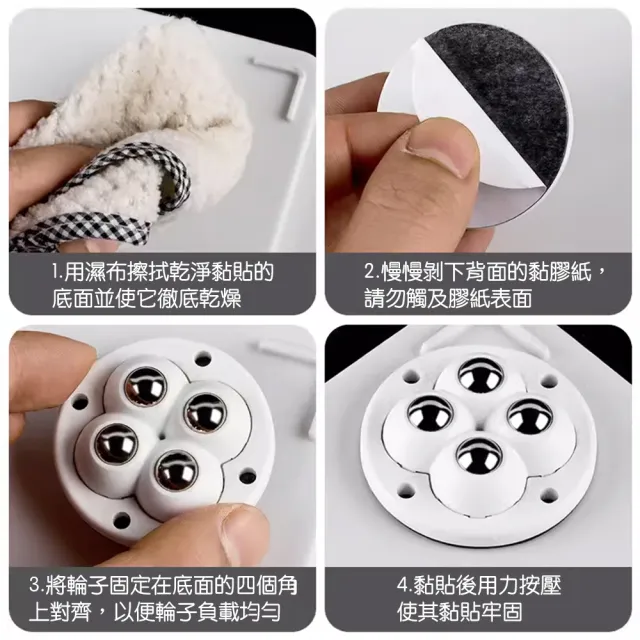 1.用濕布擦拭乾淨黏貼的底面並使它徹底乾燥

2.慢慢剝下背面的黏膠紙，請勿觸及膠紙表面

3.將輪子固定在底面的四個角上對齊，以便輪子負載均勻

4.黏貼後用力按壓使其黏貼牢固