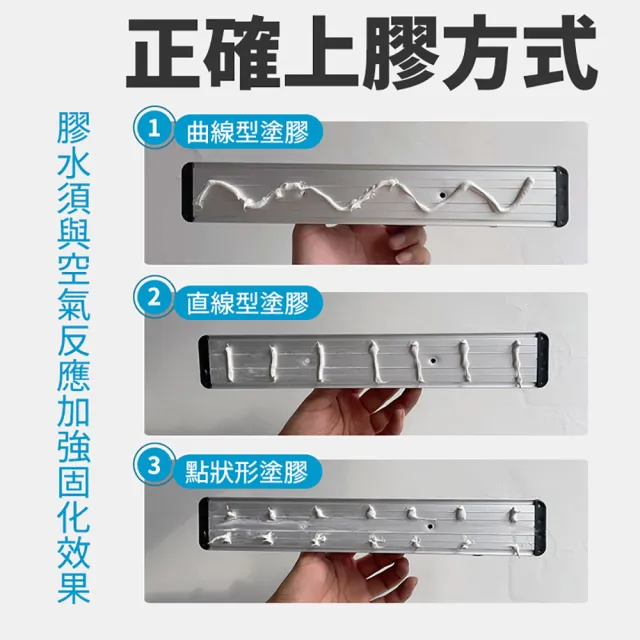 正確上膠方式

膠水須與空氣反應加強固化效果

1 曲線型塗膠

2 直線型塗膠

3 點狀形塗膠