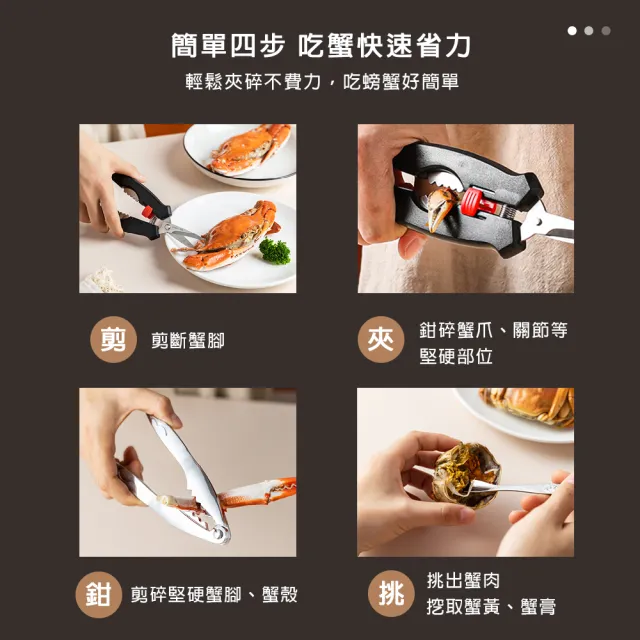 簡單四步 吃蟹快速省力

輕鬆夾碎不費力，吃螃蟹好簡單

剪 剪斷蟹腳

夾 鉗碎蟹爪、關節等堅硬部位

鉗 剪碎堅硬蟹腳、蟹殼

挑 挑出蟹肉 挖取蟹黃、蟹膏