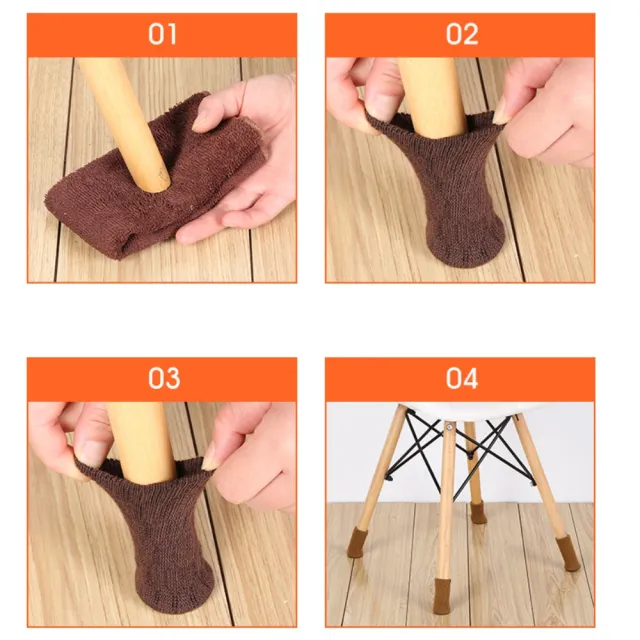 01

02

03

04