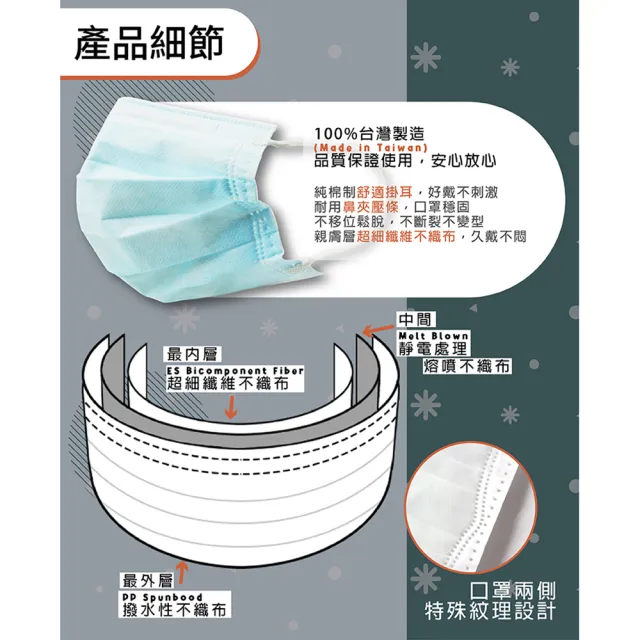 產品細節

100%台灣製造
(Made in Taiwan)
品質保證使用，安心放心

純棉制舒適掛耳，好戴不刺激
耐用鼻夾壓條，口罩穩固
不移位鬆脫，不斷裂不變型
親膚層超細纖維不織布，久戴不悶

中間
Melt Blown
靜電處理
熔噴不織布

最內層
ES Bicomponent Fiber
超細纖維不織布

最外層
PP Spunbood
撥水性不織布

口罩兩側
特殊紋理設計