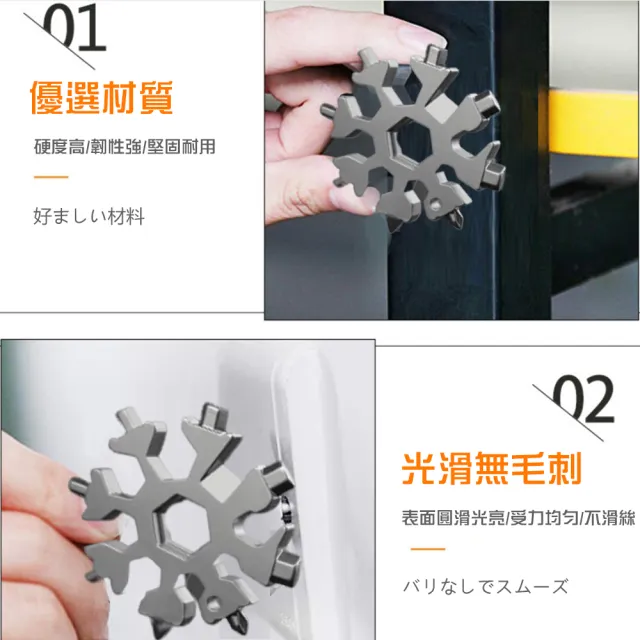 01

優選材質

硬度高/韌性強/堅固耐用

好ましい材料

02

光滑無毛刺

表面圓滑光亮/受力均勻/不滑絲

バリなしでスムーズ