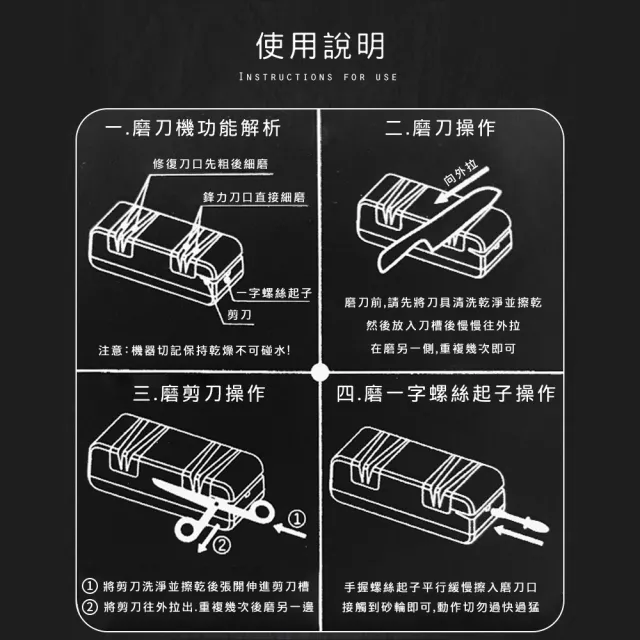 使用說明

INSTRUCTIONS FOR USE

一.磨刀機功能解析

修復刀口先粗後細磨

鋒力刀口直接細磨

一字螺絲起子

剪刀

注意:機器切記保持乾燥不可碰水!

二.磨刀操作

向外拉

磨刀前,請先將刀具清洗乾淨並擦乾

然後放入刀槽後慢慢往外拉

在磨另一側,重複幾次即可

三.磨剪刀操作

①

②

① 將剪刀洗淨並擦乾後張開伸進剪刀槽

② 將剪刀往外拉出.重複幾次後磨另一邊

四.磨一字螺絲起子操作

手握螺絲起子平行緩慢擦入磨刀口

接觸到砂輪即可,動作切勿過快過猛