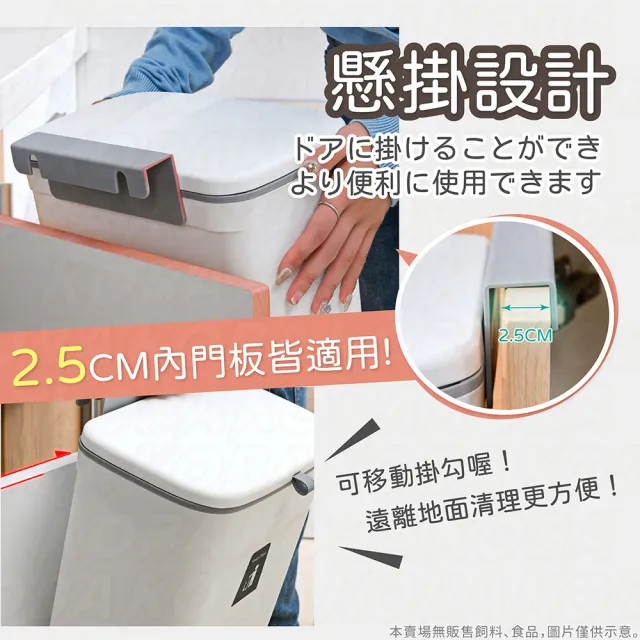 懸掛設計

ドアに掛けることができ
より便利に使用できます

2.5CM

2.5CM內門板皆適用!

可移動掛勾喔！
遠離地面清理更方便！

本賣場無販售飼料、食品，圖片僅供示意。