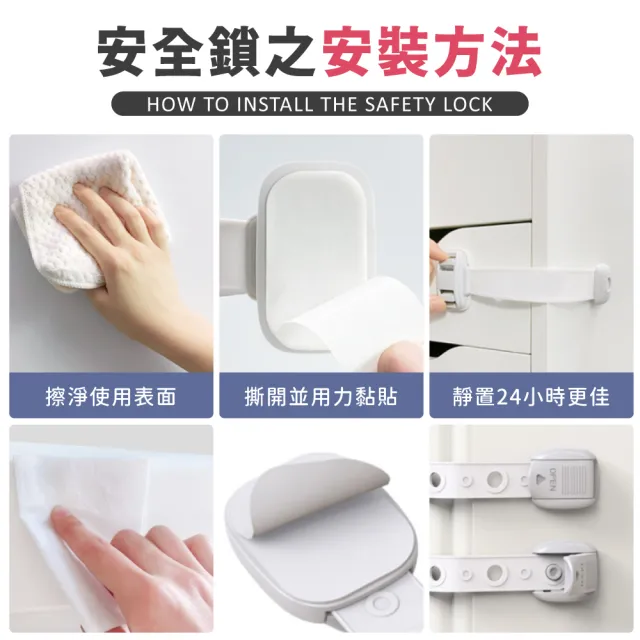 安全鎖之安裝方法

HOW TO INSTALL THE SAFETY LOCK

擦淨使用表面

撕開並用力黏貼

靜置24小時更佳

OPEN