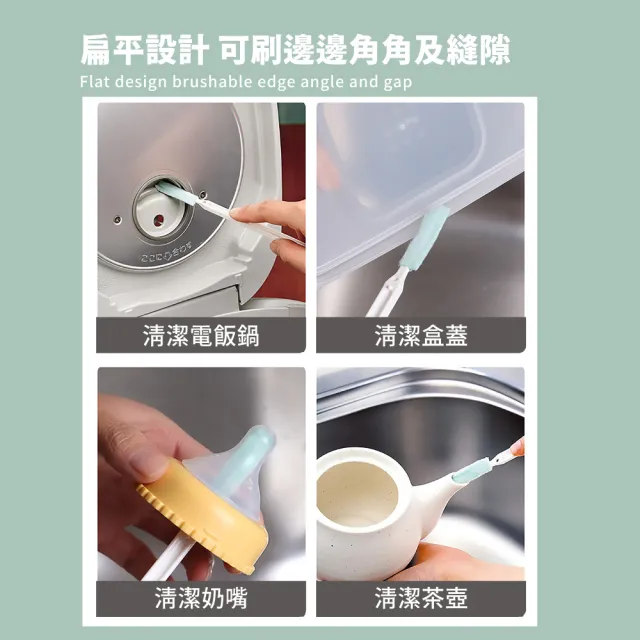 扁平設計 可刷邊邊角角及縫隙

Flat design brushable edge angle and gap

清潔電飯鍋

清潔盒蓋

清潔奶嘴

清潔茶壺