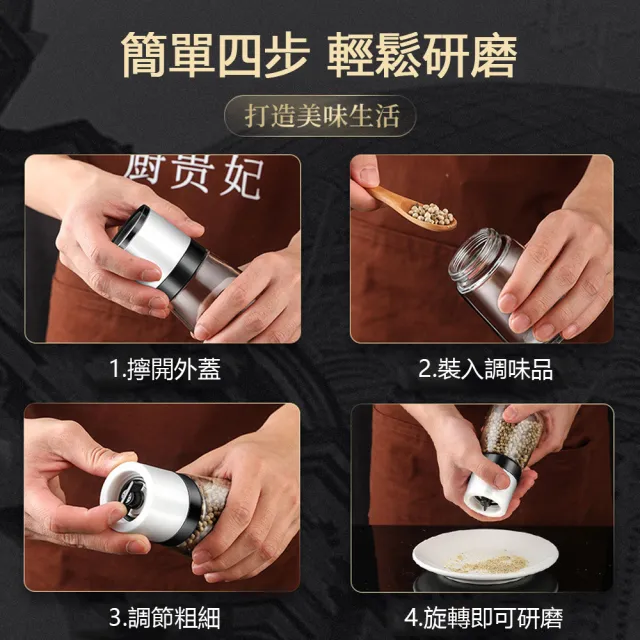 簡單四步 輕鬆研磨

打造美味生活

厨贵妃

1.擰開外蓋

2.裝入調味品

3.調節粗細

4.旋轉即可研磨