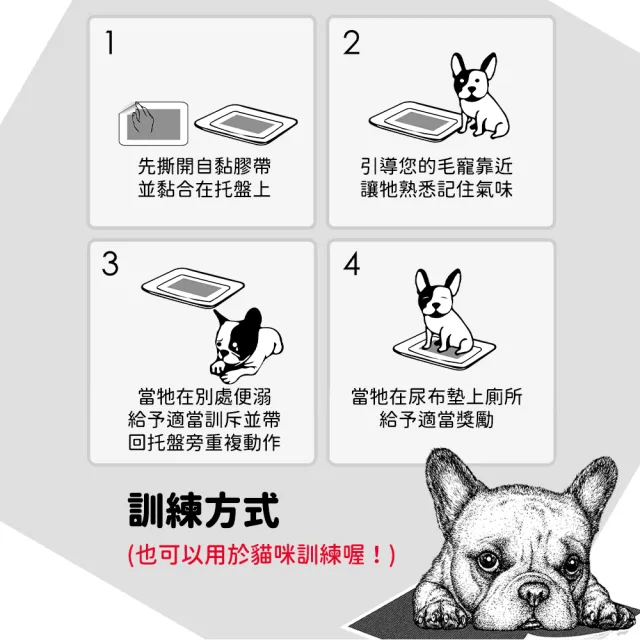 1

先撕開自黏膠帶
並黏合在托盤上

2

引導您的毛寵靠近
讓牠熟悉記住氣味

3

當牠在別處便溺
給予適當訓斥並帶
回托盤旁重複動作

4

當牠在尿布墊上廁所
給予適當獎勵

訓練方式

(也可以用於貓咪訓練喔！)